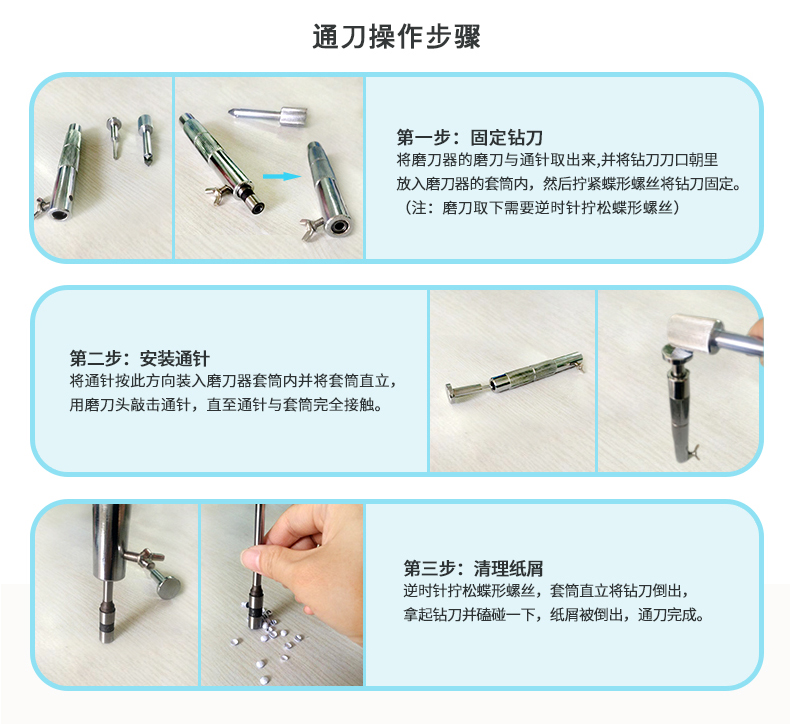 通刀操作步骤

第一步：固定钻刀
将磨刀器的磨刀与通针取出来,并将钻刀刀口朝里放入磨刀器的套筒内，然后拧紧蝶形螺丝将钻刀固定。
（注：磨刀取下需要逆时针拧松蝶形螺丝）

第二步：安装通针
将通针按此方向装入磨刀器套筒内并将套筒直立，用磨刀头敲击通针，直至通针与套筒完全接触。

第三步：清理纸屑
逆时针拧松蝶形螺丝，套筒直立将钻刀倒出，拿起钻刀并磕碰一下，纸屑被倒出，通刀完成。