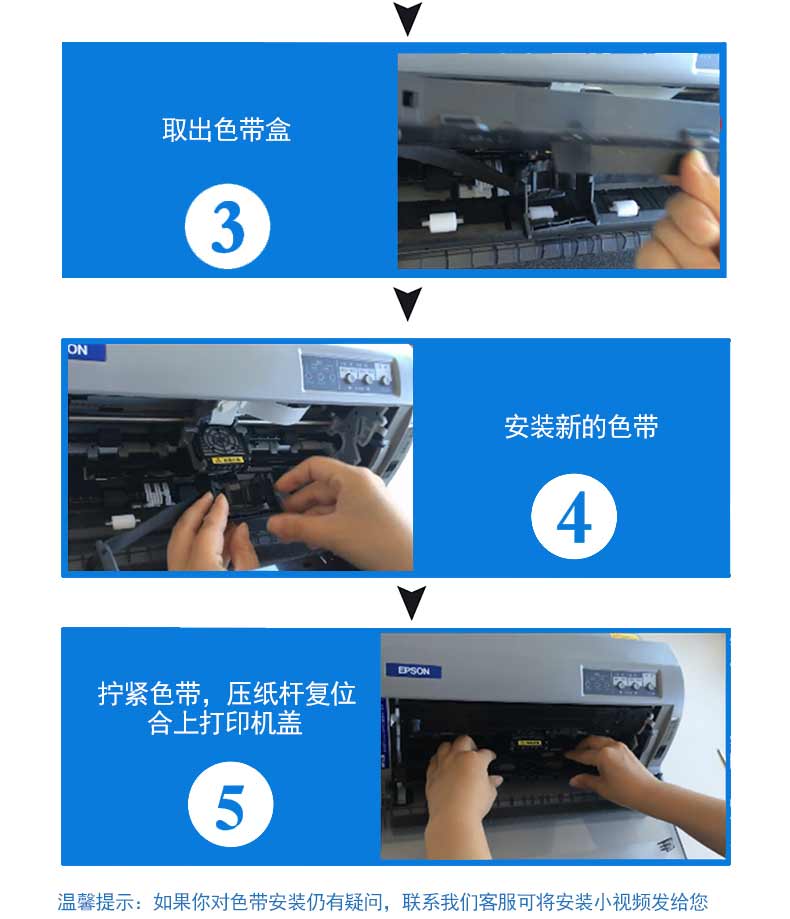 取出色带盒

3

ON

安装新的色带

4

拧紧色带，压纸杆复位
合上打印机盖

5

EPSON

温馨提示：如果你对色带安装仍有疑问，联系我们客服可将安装小视频发给您