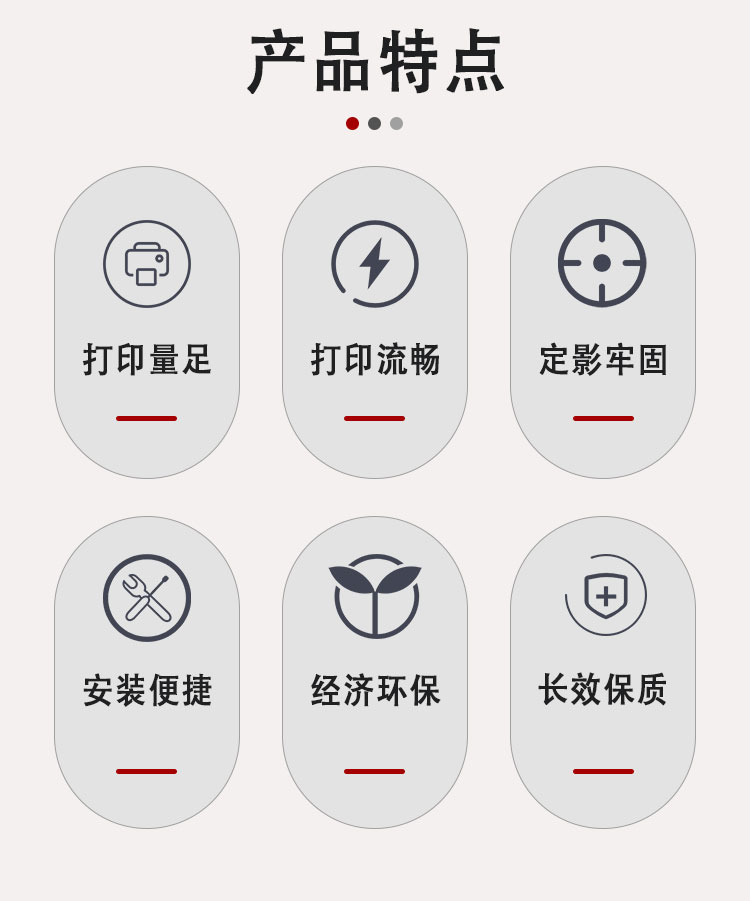 产品特点

打印量足

打印流畅

定影牢固

安装便捷

经济环保

长效保质