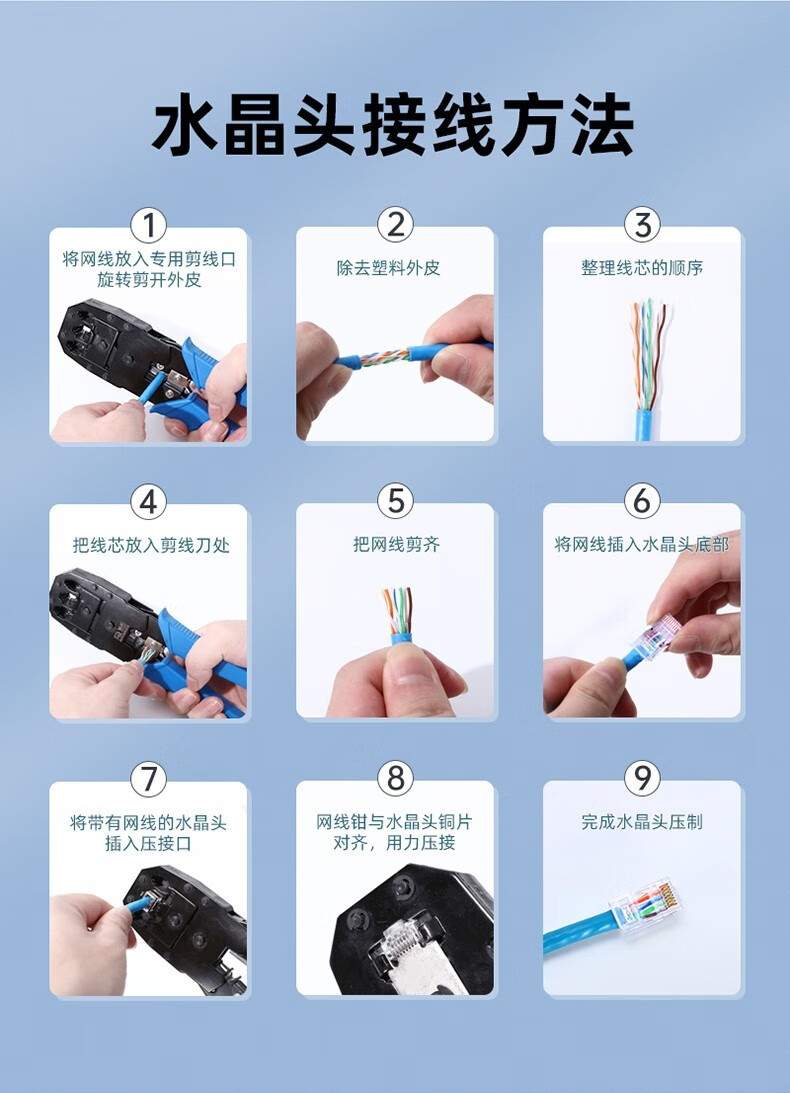 水晶头接线方法

1
将网线放入专用剪线口旋转剪开外皮

2
除去塑料外皮

3
整理线芯的顺序

4
把线芯放入剪线刀处

5
把网线剪齐

6
将网线插入水晶头底部

7
将带有网线的水晶头插入压接口

8
网线钳与水晶头铜片对齐，用力压接

9
完成水晶头压制