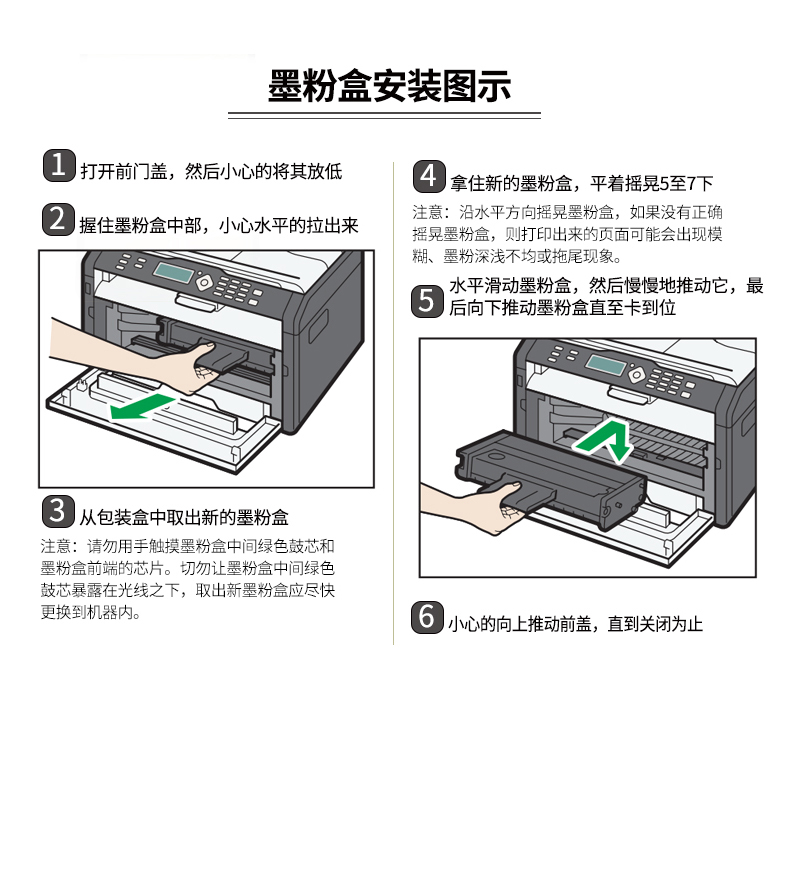 墨粉盒安装图示

1 打开前门盖，然后小心的将其放低

2 握住墨粉盒中部，小心水平的拉出来

3 从包装盒中取出新的墨粉盒

注意：请勿用手触摸墨粉盒中间绿色鼓芯和墨粉盒前端的芯片。切勿让墨粉盒中间绿色鼓芯暴露在光线之下，取出新墨粉盒应尽快更换到机器内。

4 拿住新的墨粉盒，平着摇晃5至7下

注意：沿水平方向摇晃墨粉盒，如果没有正确摇晃墨粉盒，则打印出来的页面可能会出现模糊、墨粉深浅不均或拖尾现象。

5 水平滑动墨粉盒，然后慢慢地推动它，最后向下推动墨粉盒直至卡到位

6 小心的向上推动前盖，直到关闭为止