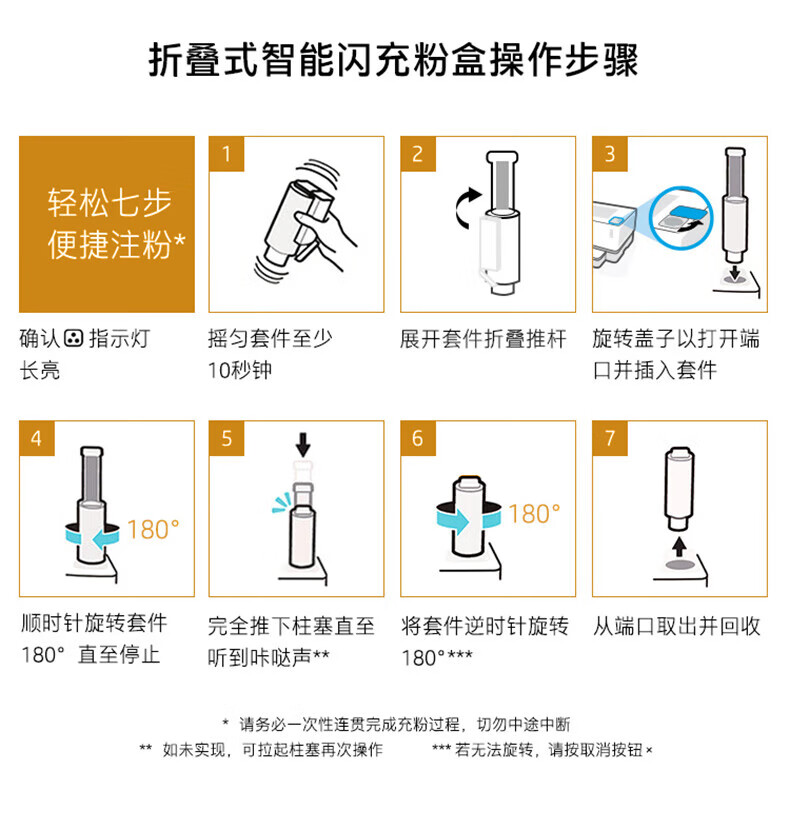 折叠式智能闪充粉盒操作步骤

轻松七步
便捷注粉*

确认 指示灯长亮

1

摇匀套件至少10秒钟

2

展开套件折叠推杆

3

旋转盖子以打开端口并插入套件

4

180°

顺时针旋转套件180° 直至停止

5

完全推下柱塞直至听到咔哒声**

6

180°

将套件逆时针旋转180°***

7

从端口取出并回收

* 请务必一次性连贯完成充粉过程，切勿中途中断

** 如未实现，可拉起柱塞再次操作

*** 若无法旋转，请按取消按钮 ×