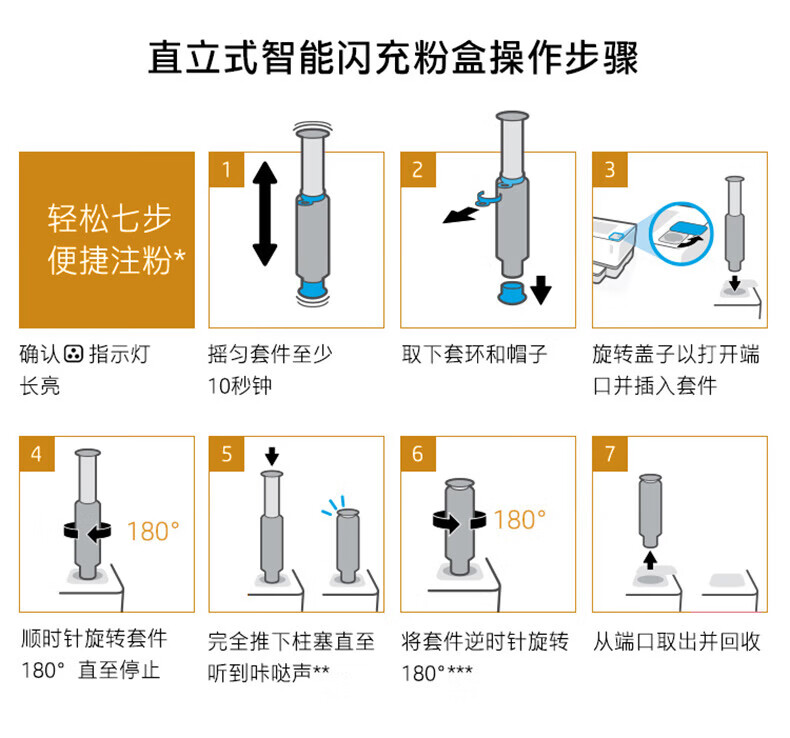 直立式智能闪充粉盒操作步骤

轻松七步
便捷注粉*

确认 指示灯长亮

1

摇匀套件至少10秒钟

2

取下套环和帽子

3

旋转盖子以打开端口并插入套件

4

180°

顺时针旋转套件180° 直至停止

5

完全推下柱塞直至听到咔哒声**

6

180°

将套件逆时针旋转180°***

7

从端口取出并回收